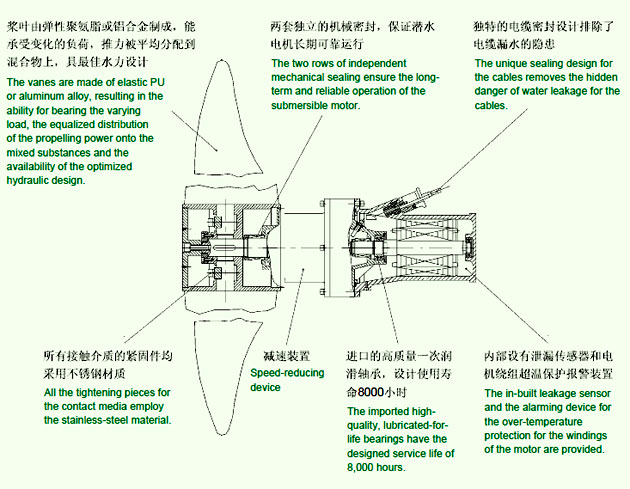 桨叶由弹性聚氨脂或铝合金制成，能承受变化的负荷，推力被平均分配到混合物上，具最佳水力设计

The vanes are made of elastic PU or aluminum alloy, resulting in the ability for bearing the varying load, the equalized distribution of the propelling power onto the mixed substances and the availability of the optimized hydraulic design.

两套独立的机械密封，保证潜水电机长期可靠运行

The two rows of independent mechanical sealing ensure the long-term and reliable operation of the submersible motor.

独特的电缆密封设计排除了电缆漏水的隐患

The unique sealing design for the cables removes the hidden danger of water leakage for the cables.

所有接触介质的紧固件均采用不锈钢材质

All the tightening pieces for the contact media employ the stainless-steel material.

减速装置

Speed-reducing device

进口的高质量一次润滑轴承，设计使用寿命8000小时

The imported high-quality, lubricated-for-life bearings have the designed service life of 8,000 hours.

内部设有泄漏传感器和电机绕组超温保护报警装置

The in-built leakage sensor and the alarming device for the over-temperature protection for the windings of the motor are provided.